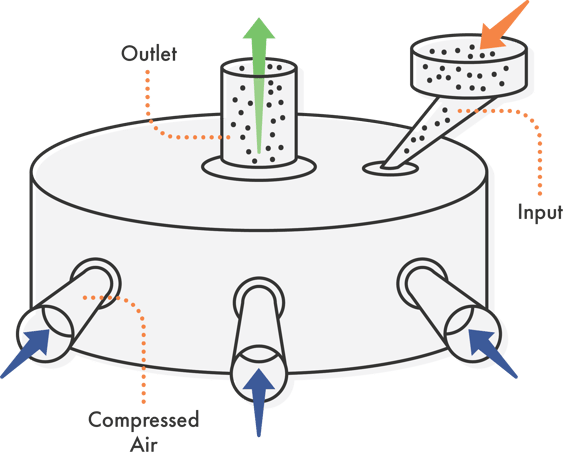 Outlet

Input

Compressed Air